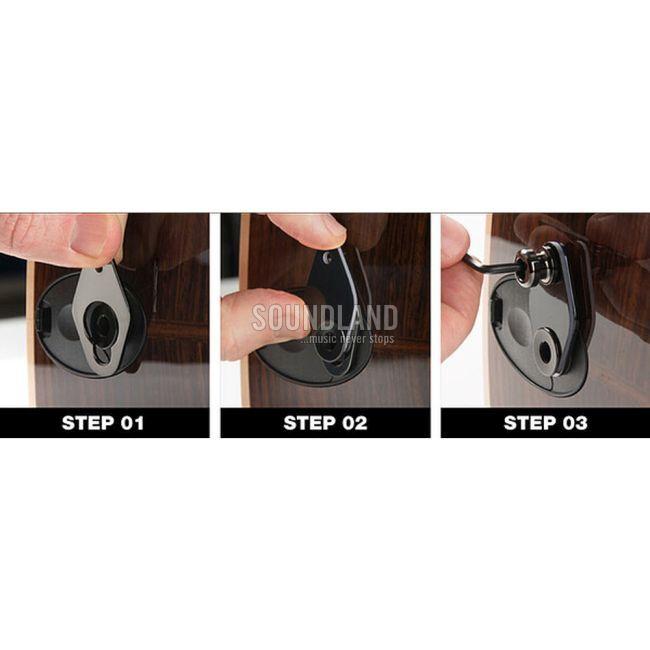 SOUNDLAND
...music never stops

STEP 01

STEP 02

STEP 03